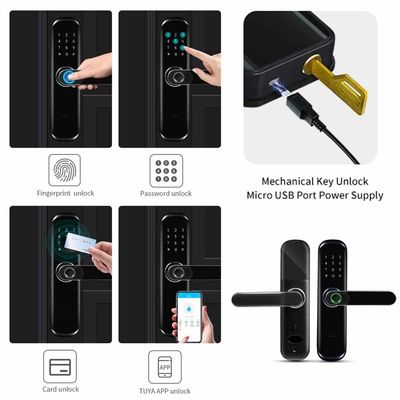 Fingerprint unlock

Password unlock

Mechanical Key Unlock
Micro USB Port Power Supply

Card unlock

APP

TUYA APP unlock